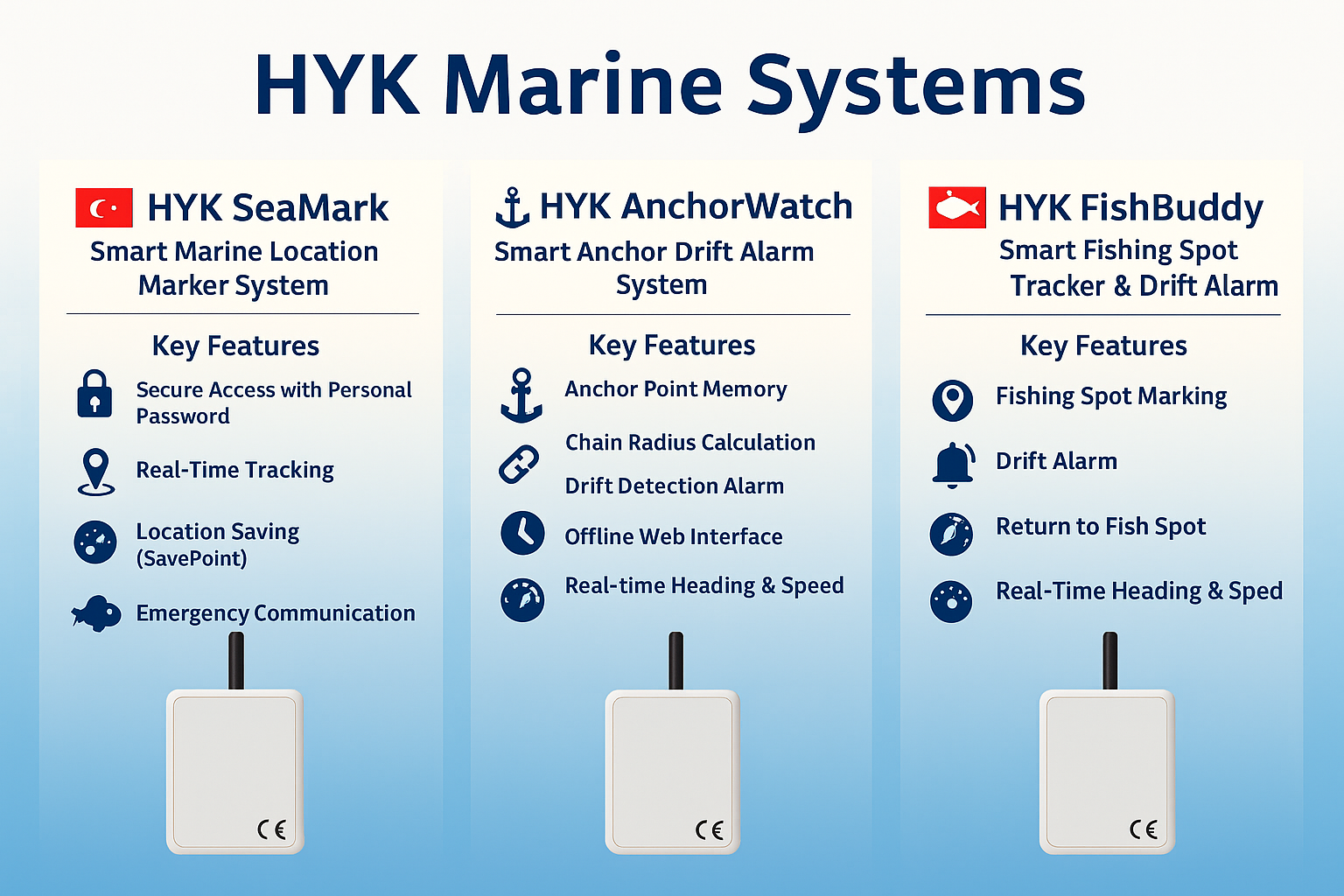 HYK Marine Systems

HYK SeaMark
Smart Marine Location Marker System

Key Features

Secure Access with Personal Password

Real-Time Tracking

Location Saving (SavePoint)

Emergency Communication

CE

HYK AnchorWatch
Smart Anchor Drift Alarm System

Key Features

Anchor Point Memory

Chain Radius Calculation

Drift Detection Alarm

Offline Web Interface

Real-time Heading & Speed

CE

HYK FishBuddy
Smart Fishing Spot Tracker & Drift Alarm

Key Features

Fishing Spot Marking

Drift Alarm

Return to Fish Spot

Real-Time Heading & Sped

CE